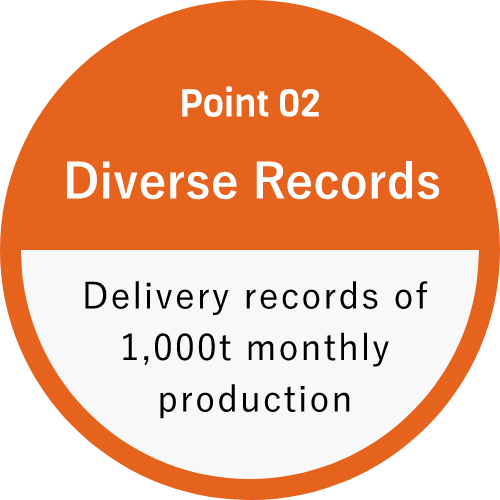 Point 02

Diverse Records

Delivery records of 1,000t monthly production